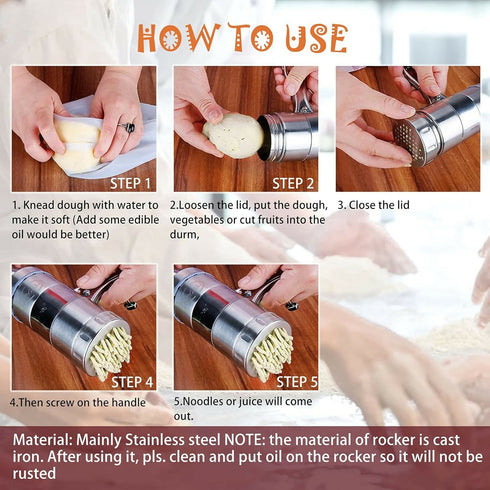 HOW TO USE

STEP 1

1. Knead dough with water to make it soft (Add some edible oil would be better)

STEP 2

2.Loosen the lid, put the dough, vegetables or cut fruits into the durm,

3. Close the lid

STEP 4

4.Then screw on the handle

STEP 5

5.Noodles or juice will come out.

Material: Mainly Stainless steel NOTE: the material of rocker is cast iron. After using it, pls. clean and put oil on the rocker so it will not be rusted